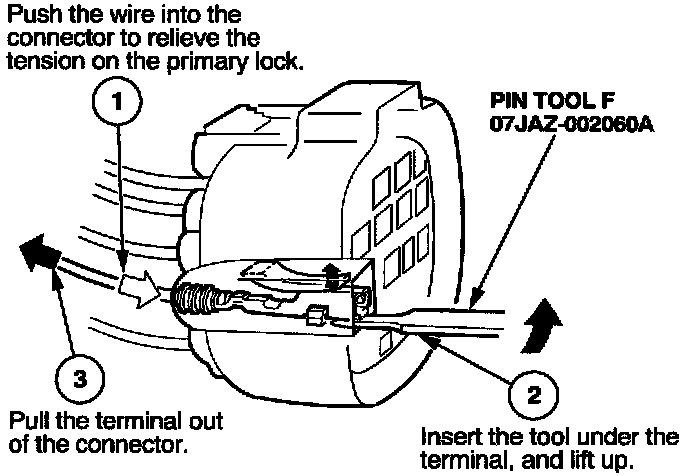 Push the wire into the connector to relieve the tension on the primary lock.

1

PIN TOOL F
07JAZ-002060A

3

Pull the terminal out of the connector.

2

Insert the tool under the terminal, and lift up.