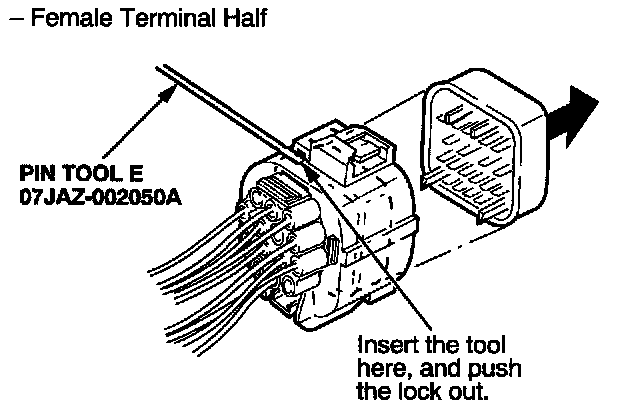 – Female Terminal Half

PIN TOOL E
07JAZ-002050A

Insert the tool here, and push the lock out.