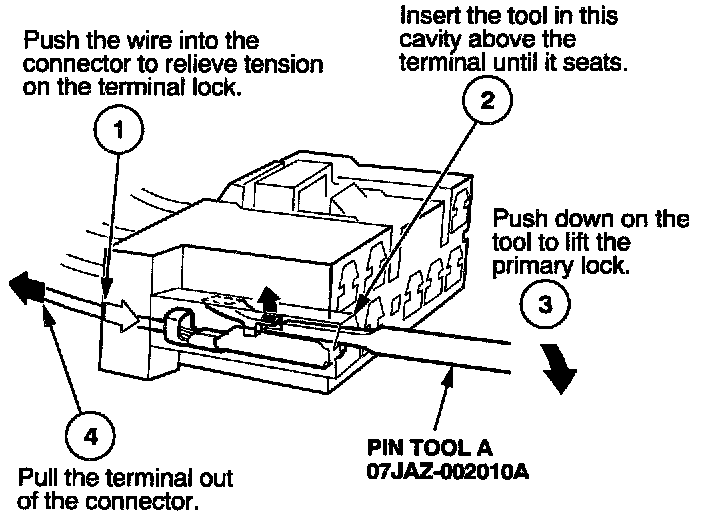 Push the wire into the connector to relieve tension on the terminal lock.

1

Insert the tool in this cavity above the terminal until it seats.

2

Push down on the tool to lift the primary lock.

3

4

Pull the terminal out of the connector.

PIN TOOL A
07JAZ-002010A