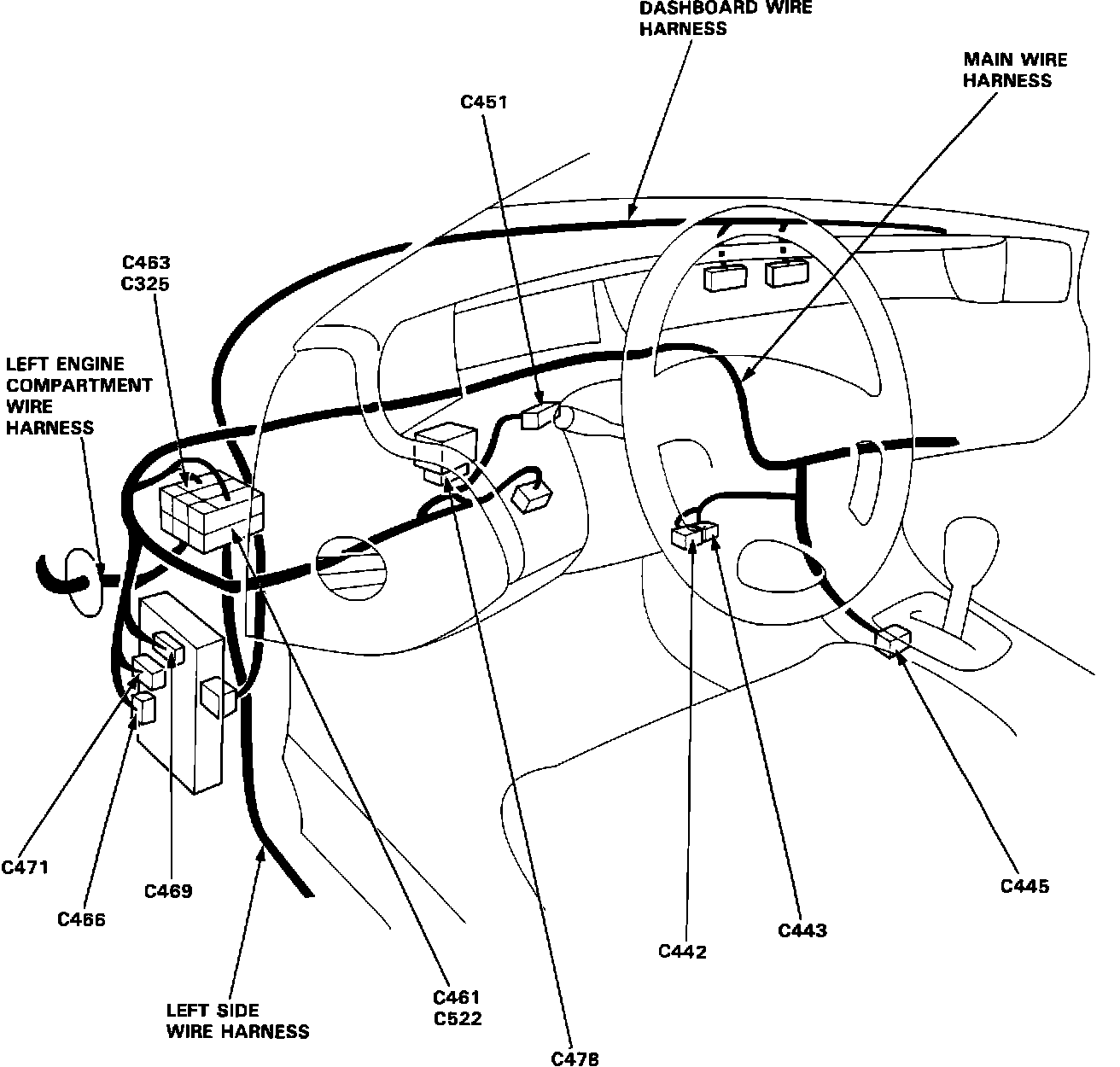 DASHBOARD WIRE HARNESS

MAIN WIRE HARNESS

C451

C463
C325

LEFT ENGINE COMPARTMENT WIRE HARNESS

C471

C466

C469

LEFT SIDE WIRE HARNESS

C461
C522

C478

C442

C443

C445