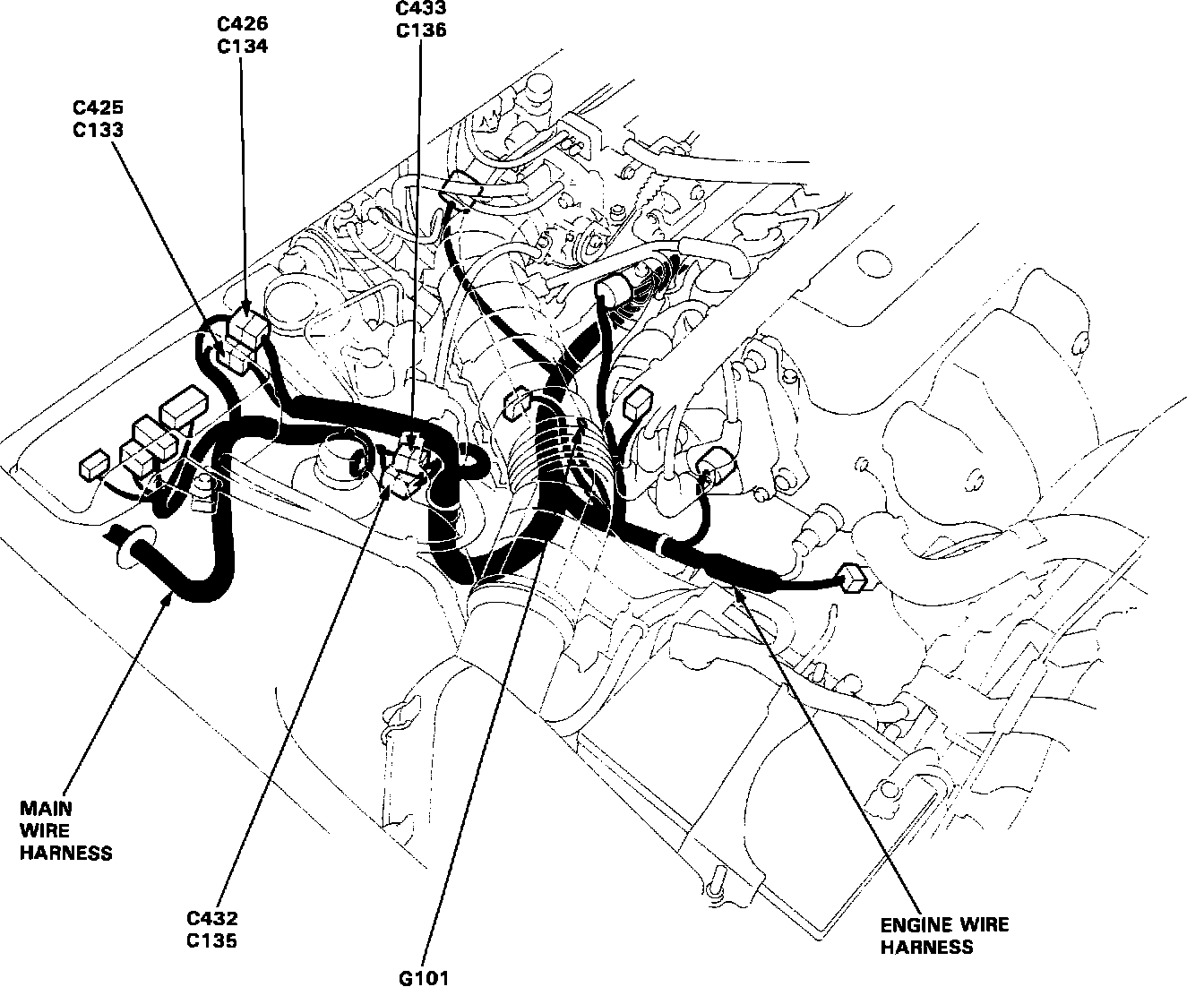 C426
C134

C433
C136

C425
C133

MAIN
WIRE
HARNESS

C432
C135

G101

ENGINE WIRE
HARNESS