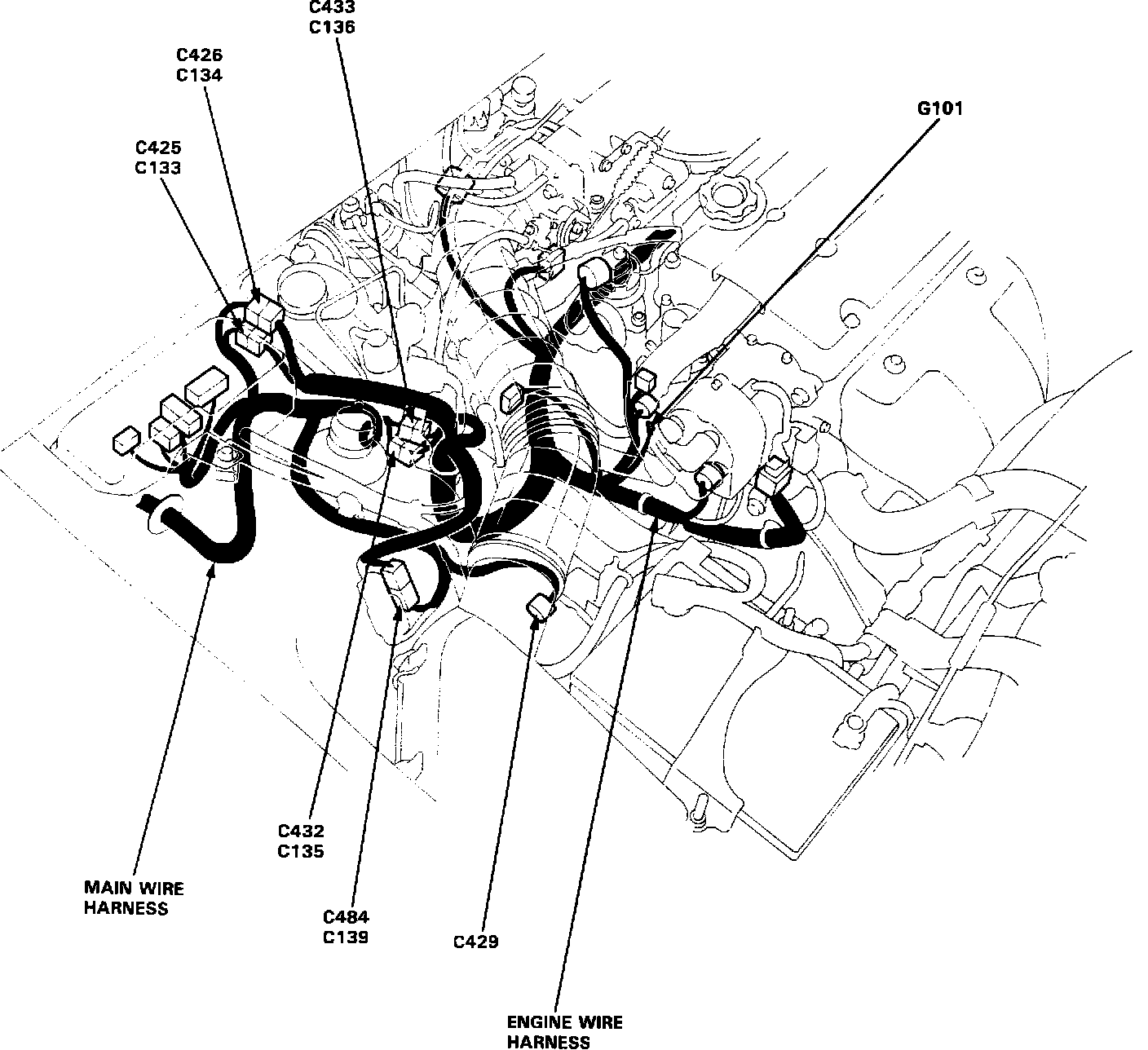 C433
C136

C426
C134

C425
C133

G101

C432
C135

MAIN WIRE
HARNESS

C484
C139

C429

ENGINE WIRE
HARNESS