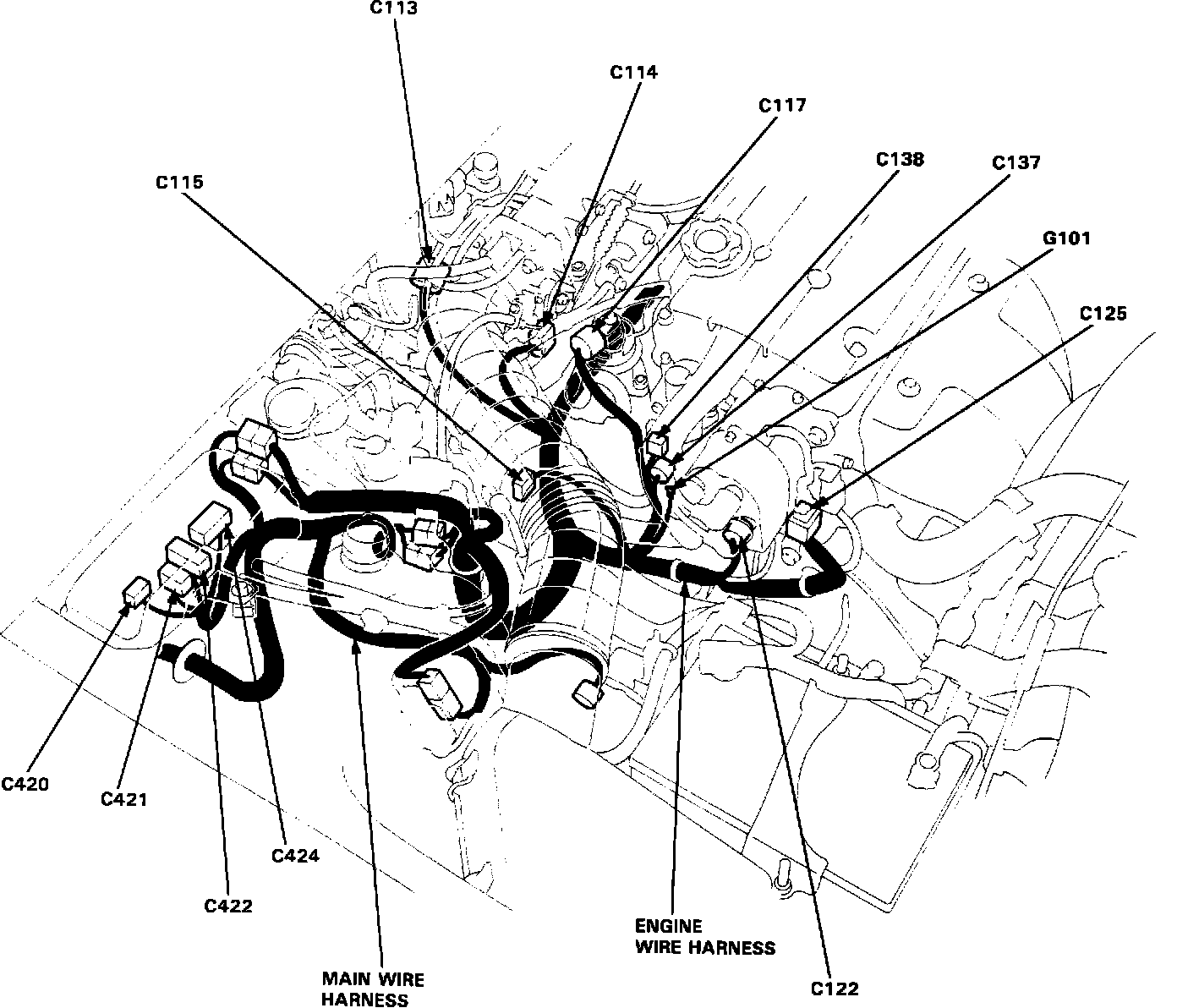 C113

C114

C117

C115

C138

C137

G101

C125

C420

C421

C424

C422

MAIN WIRE HARNESS

ENGINE WIRE HARNESS

C122