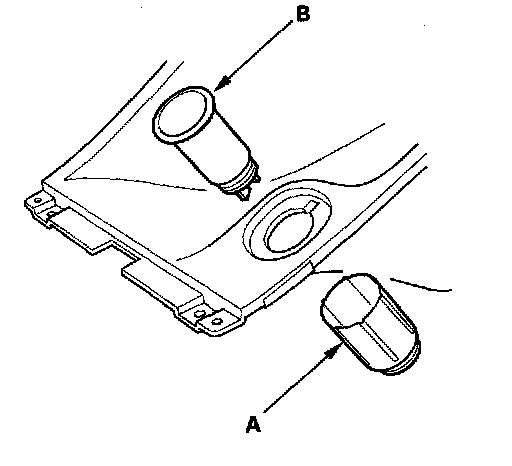 B

A