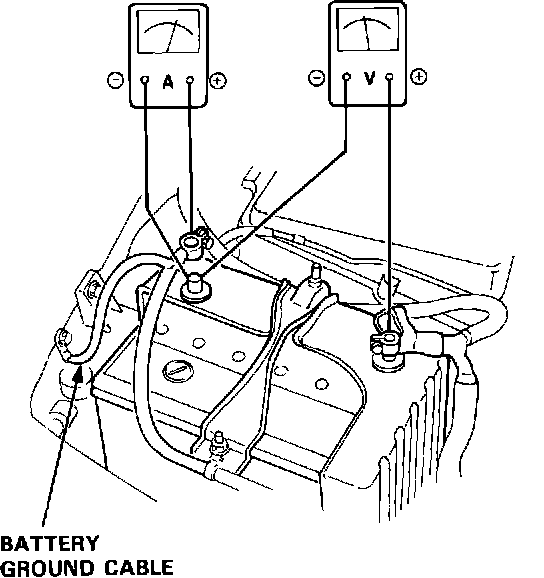 ⊖ A ⊕

⊖ V ⊕

BATTERY
GROUND CABLE