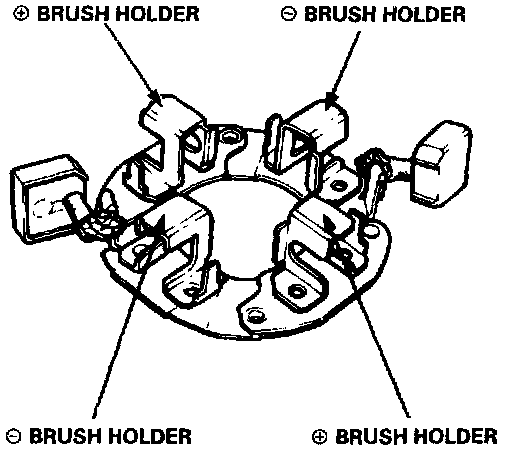 ⊕ BRUSH HOLDER

⊖ BRUSH HOLDER

⊖ BRUSH HOLDER

⊕ BRUSH HOLDER