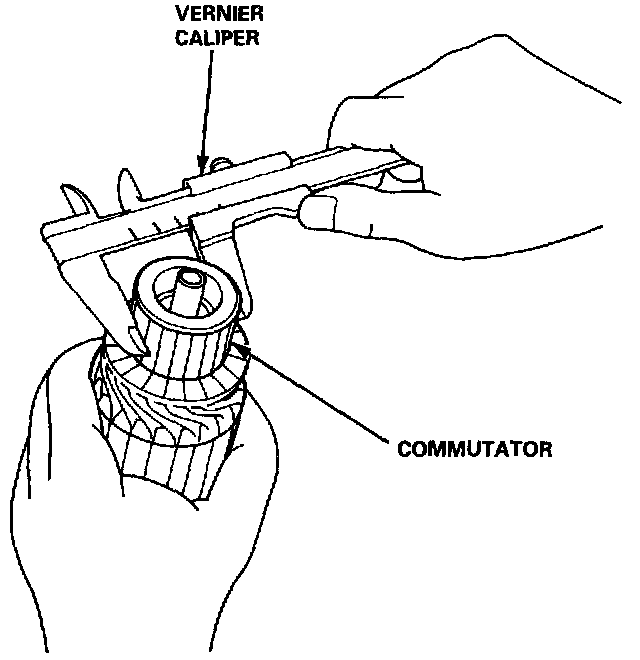 VERNIER CALIPER

COMMUTATOR