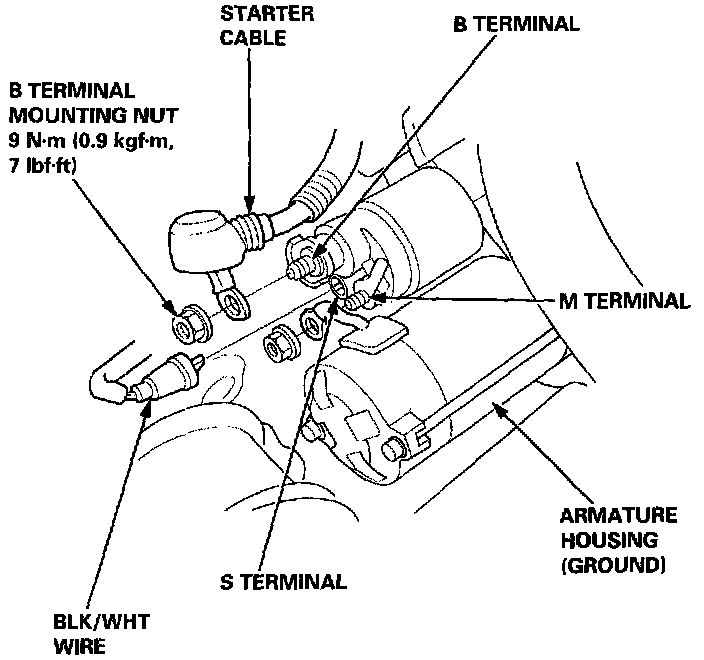 STARTER CABLE

B TERMINAL

B TERMINAL MOUNTING NUT
9 N·m (0.9 kgf·m, 7 lbf·ft)

M TERMINAL

ARMATURE HOUSING (GROUND)

S TERMINAL

BLK/WHT WIRE