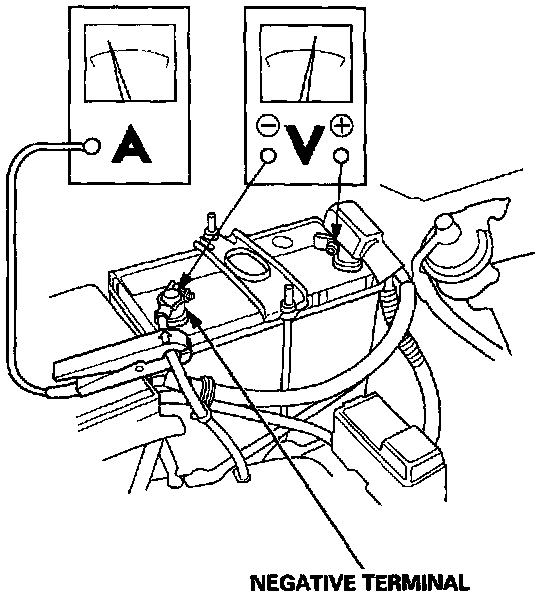 A

⊖ V ⊕

NEGATIVE TERMINAL