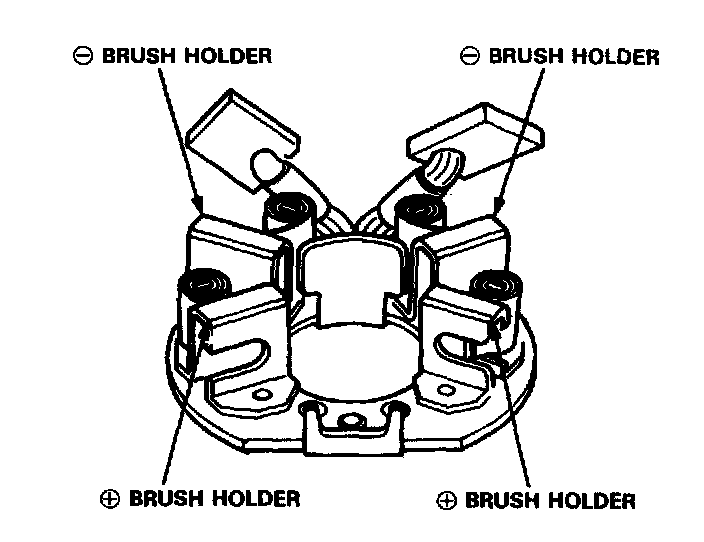 ⊖ BRUSH HOLDER

⊖ BRUSH HOLDER

⊕ BRUSH HOLDER

⊕ BRUSH HOLDER