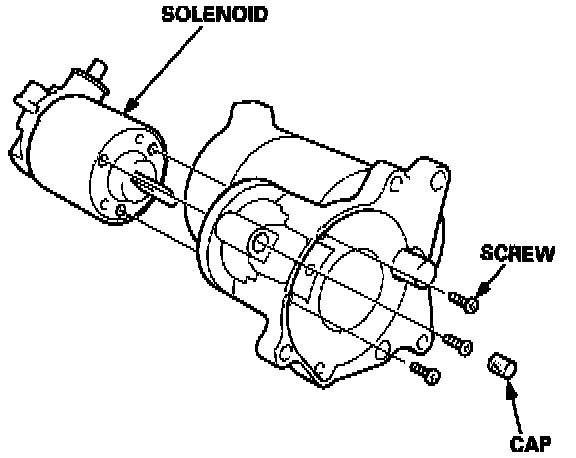 SOLENOID

SCREW

CAP