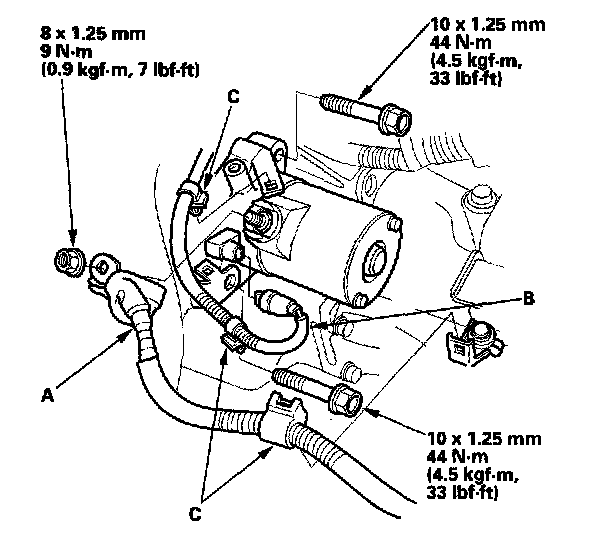 8 x 1.25 mm
9 N·m
(0.9 kgf·m, 7 lbf·ft)

10 x 1.25 mm
44 N·m
(4.5 kgf·m,
33 lbf·ft)

C

B

A

10 x 1.25 mm
44 N·m
(4.5 kgf·m,
33 lbf·ft)

C