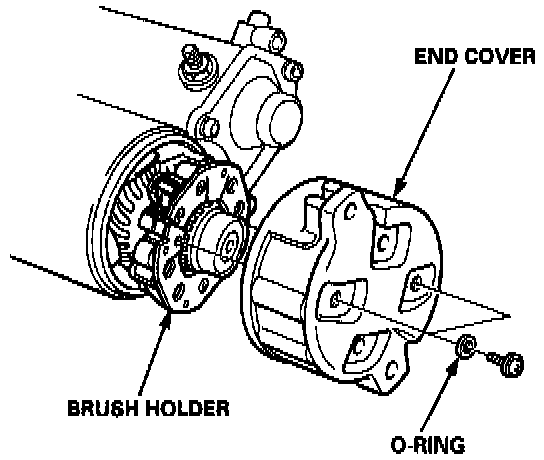 END COVER

BRUSH HOLDER

O-RING