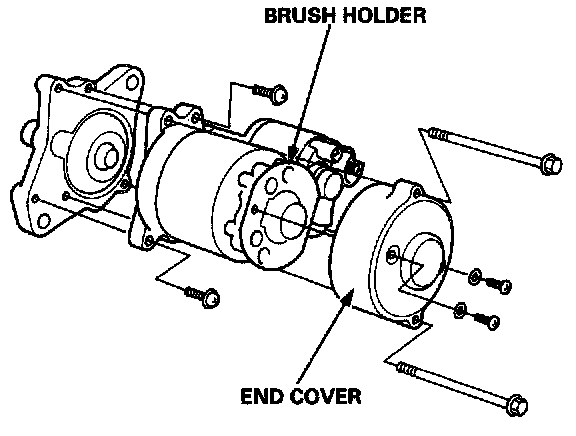 BRUSH HOLDER

END COVER