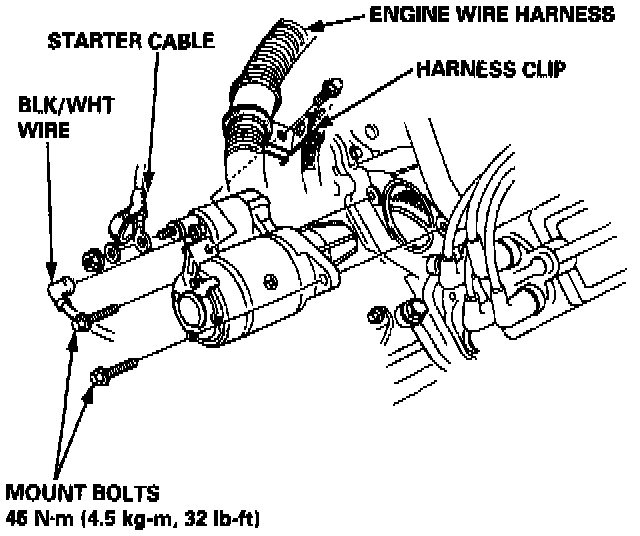 ENGINE WIRE HARNESS

STARTER CABLE

HARNESS CLIP

BLK/WHT WIRE

MOUNT BOLTS
45 N·m (4.5 kg-m, 32 lb-ft)