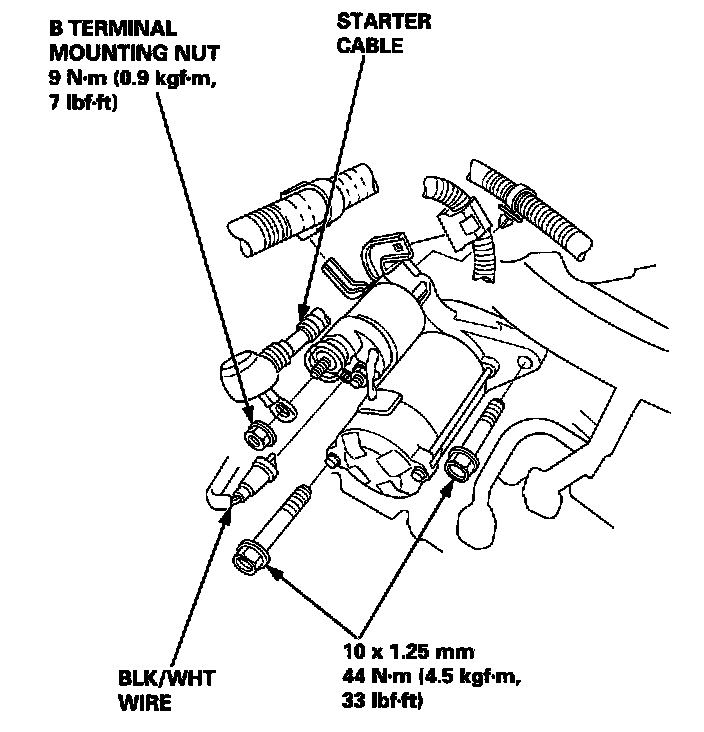 B TERMINAL MOUNTING NUT
9 N·m (0.9 kgf·m, 7 lbf·ft)

STARTER CABLE

BLK/WHT WIRE

10 x 1.25 mm
44 N·m (4.5 kgf·m, 33 lbf·ft)