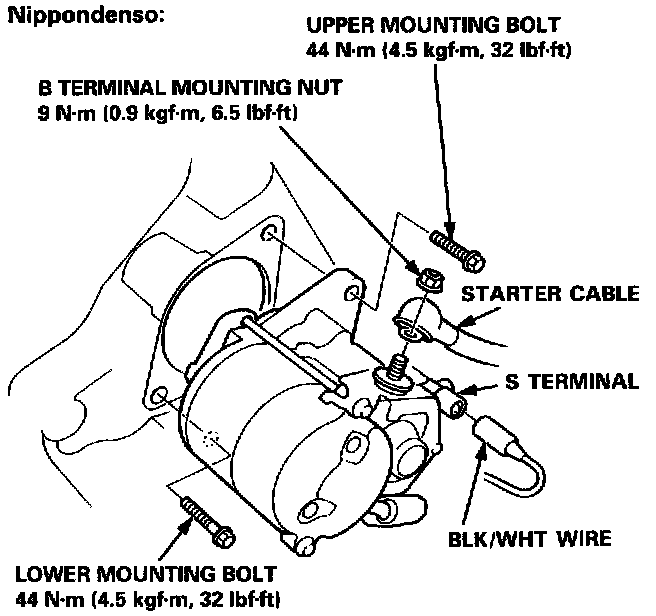 Nippondenso:

UPPER MOUNTING BOLT
44 N·m (4.5 kgf·m, 32 lbf·ft)

B TERMINAL MOUNTING NUT
9 N·m (0.9 kgf·m, 6.5 lbf·ft)

STARTER CABLE

S TERMINAL

BLK/WHT WIRE

LOWER MOUNTING BOLT
44 N·m (4.5 kgf·m, 32 lbf·ft)