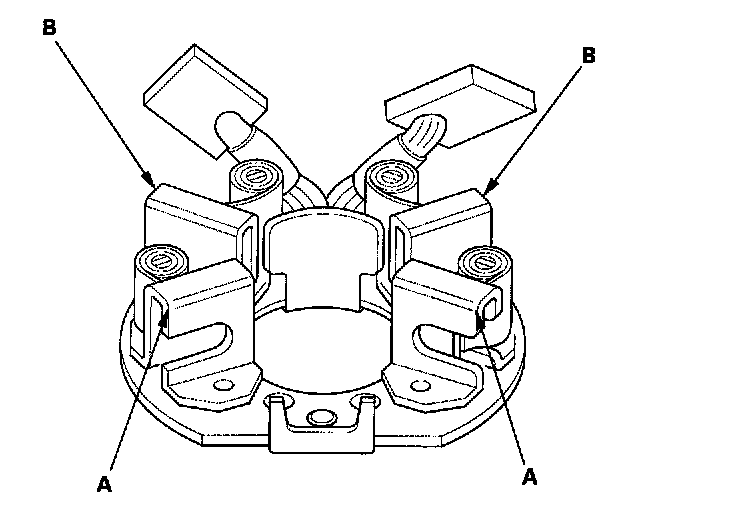 B
B
A
A