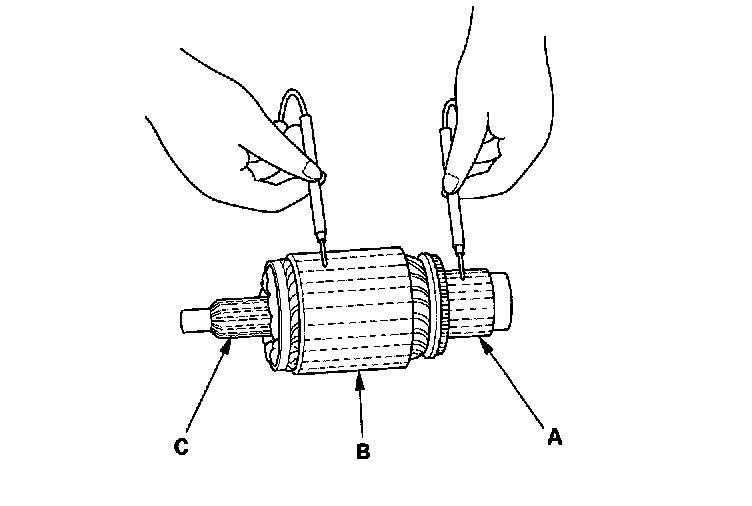 C
B
A