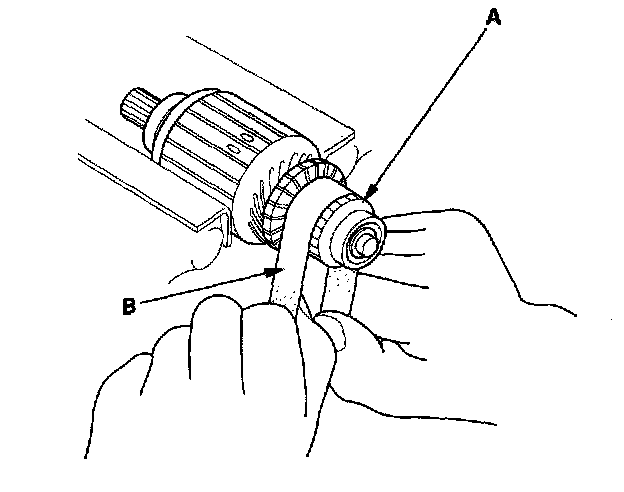 A

B