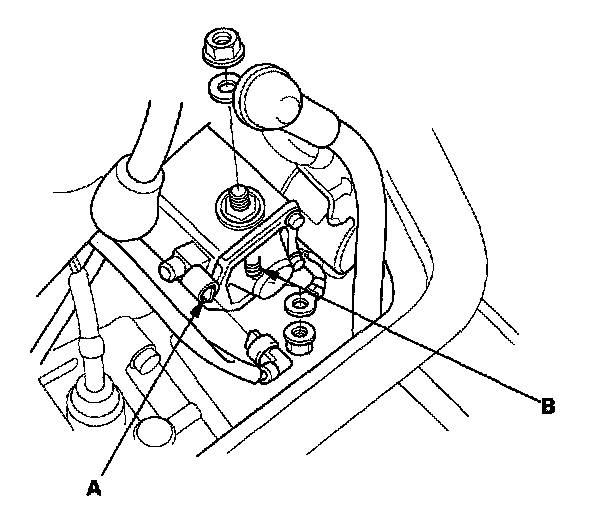 B

A