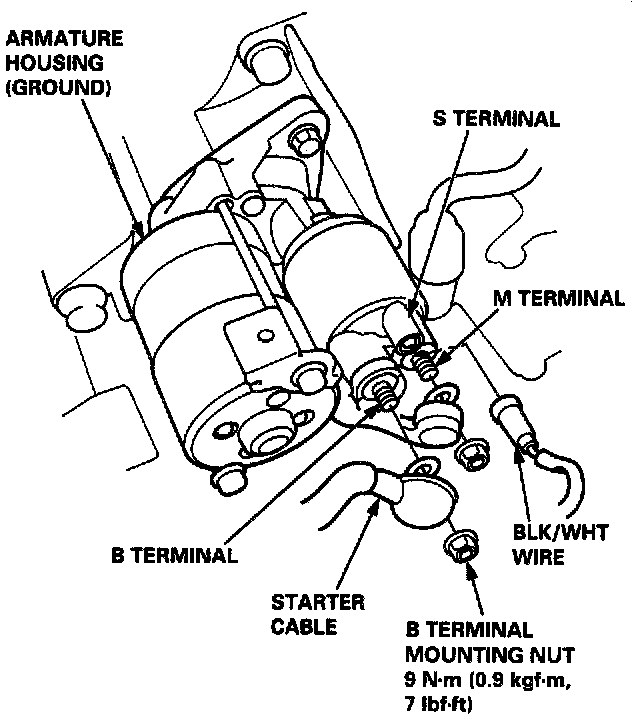 ARMATURE HOUSING (GROUND)

S TERMINAL

M TERMINAL

B TERMINAL

BLK/WHT WIRE

STARTER CABLE

B TERMINAL MOUNTING NUT
9 N·m (0.9 kgf·m, 7 lbf·ft)