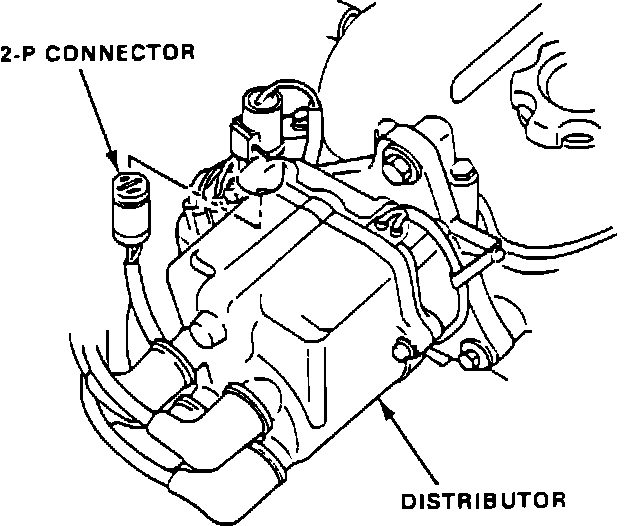 2-P CONNECTOR

DISTRIBUTOR