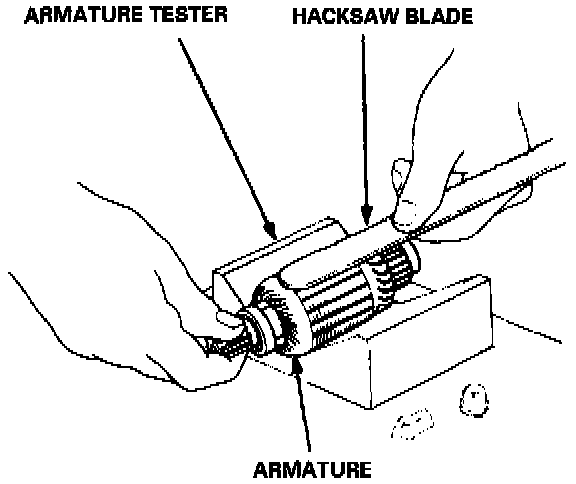 ARMATURE TESTER
HACKSAW BLADE
ARMATURE