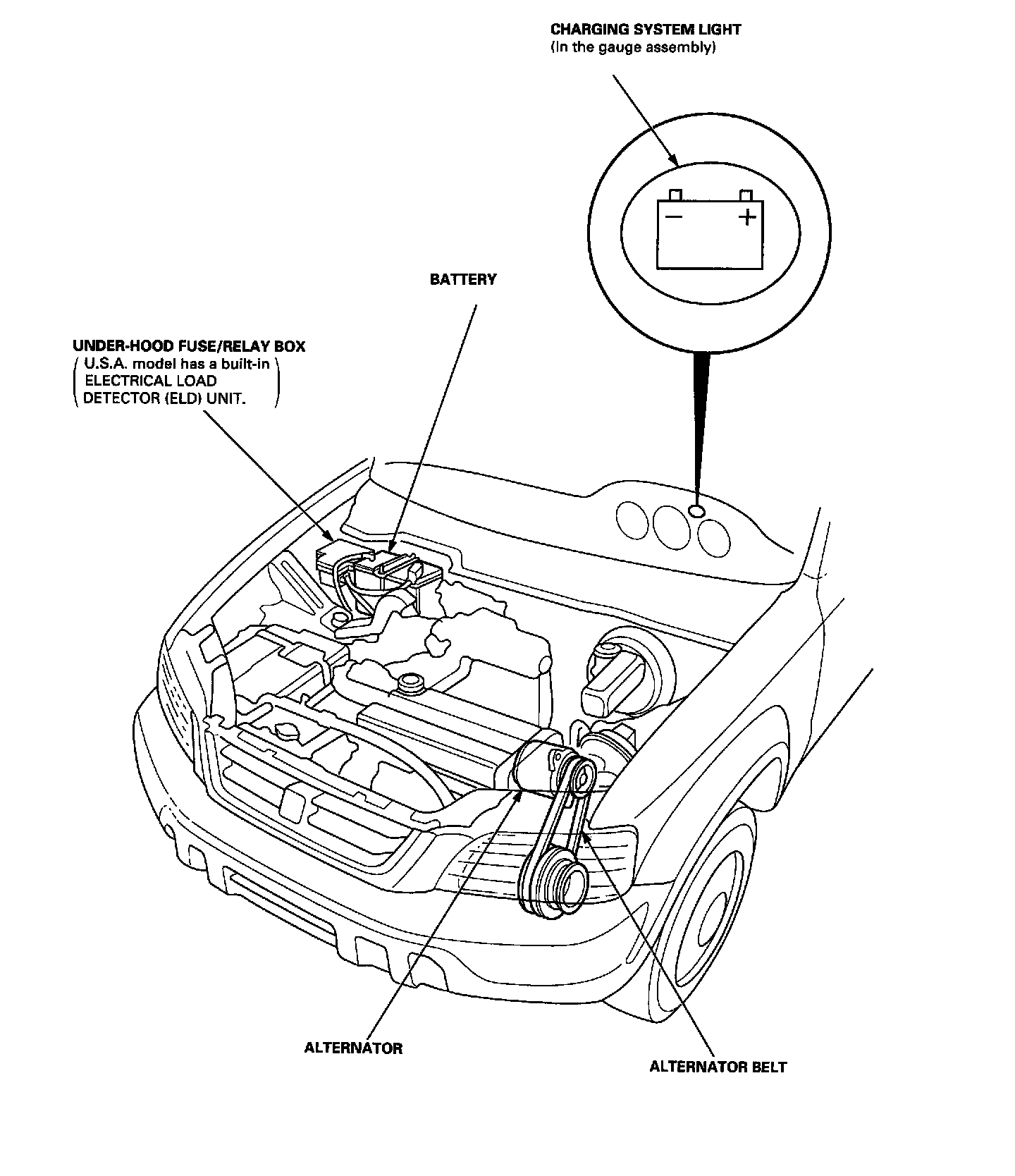 CHARGING SYSTEM LIGHT
(In the gauge assembly)

−
+

BATTERY

UNDER-HOOD FUSE/RELAY BOX
(U.S.A. model has a built-in ELECTRICAL LOAD DETECTOR (ELD) UNIT.)

ALTERNATOR

ALTERNATOR BELT