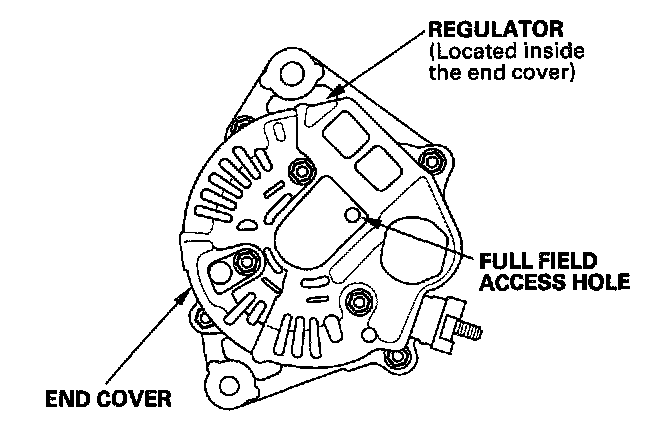 REGULATOR
(Located inside the end cover)

FULL FIELD
ACCESS HOLE

END COVER