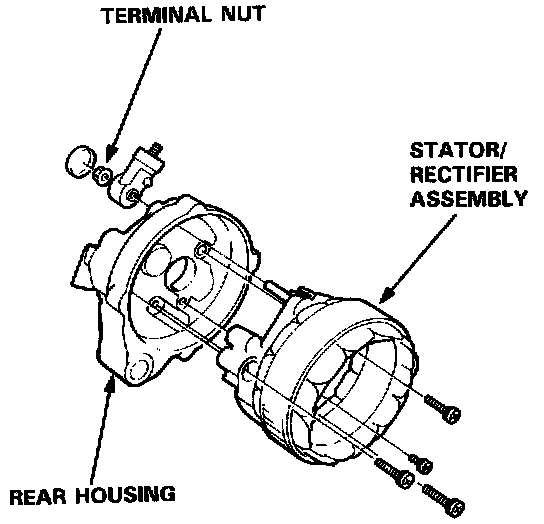 TERMINAL NUT

STATOR/
RECTIFIER
ASSEMBLY

REAR HOUSING