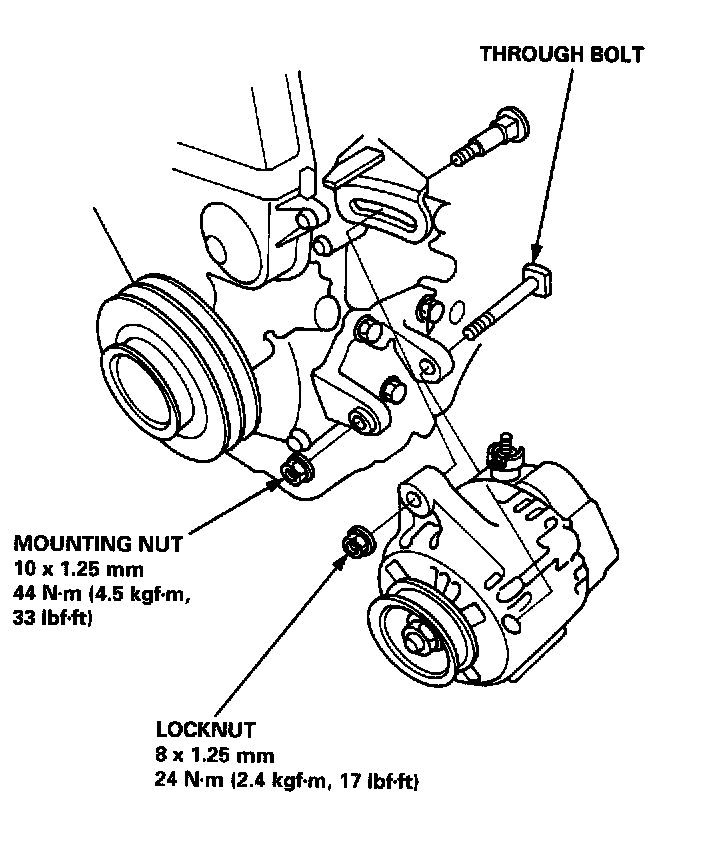 THROUGH BOLT

MOUNTING NUT
10 x 1.25 mm
44 N·m (4.5 kgf·m, 33 lbf·ft)

LOCKNUT
8 x 1.25 mm
24 N·m (2.4 kgf·m, 17 lbf·ft)