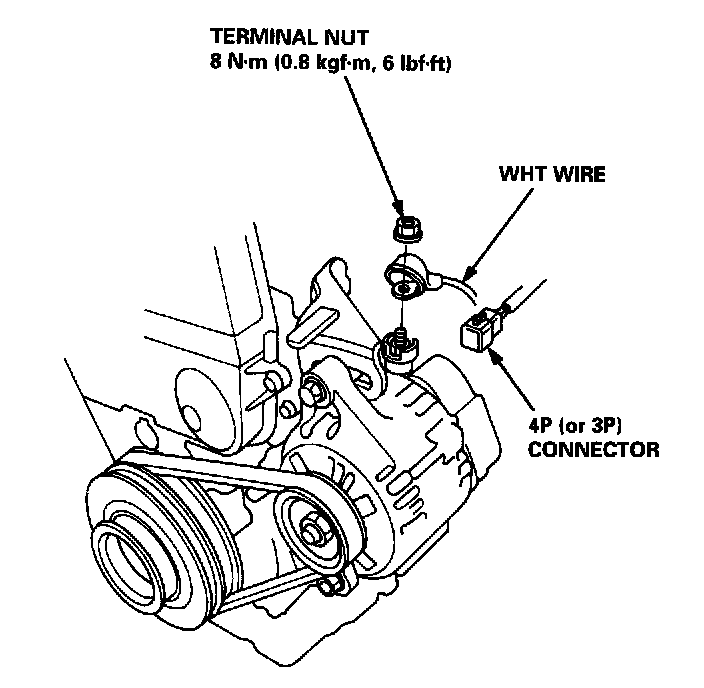 TERMINAL NUT
8 N·m (0.8 kgf·m, 6 lbf·ft)

WHT WIRE

4P (or 3P) CONNECTOR