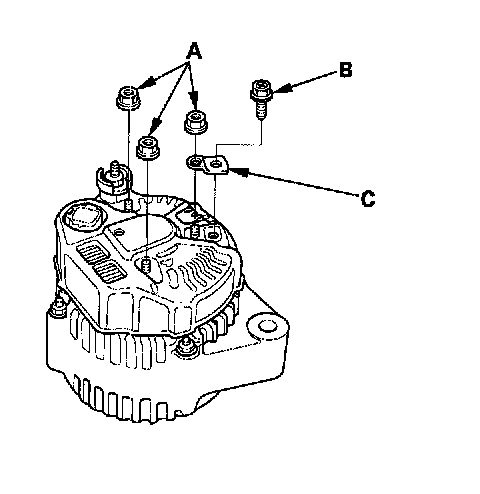 A
B
C