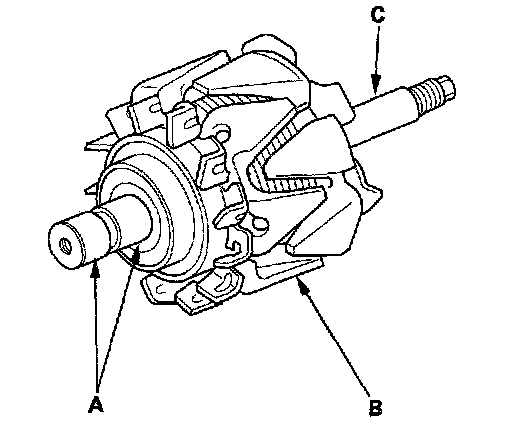 C

A

B