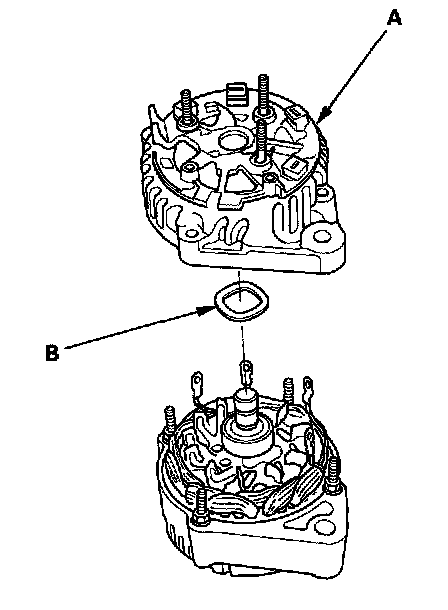 A

B