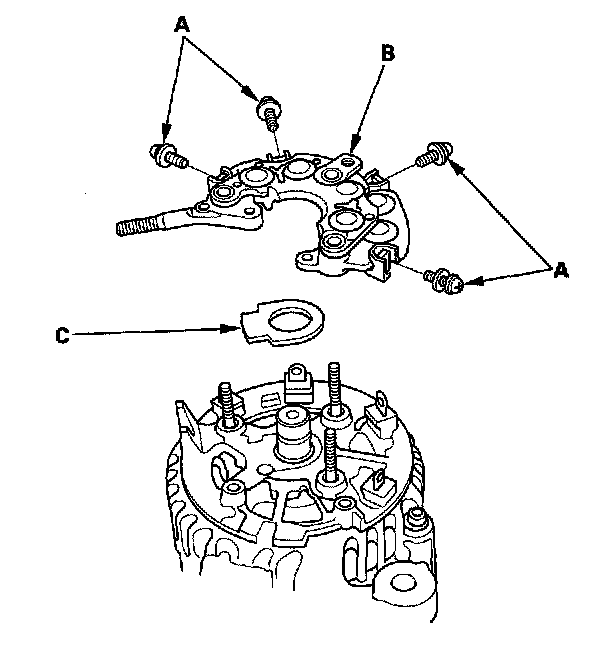 A

B

A

C