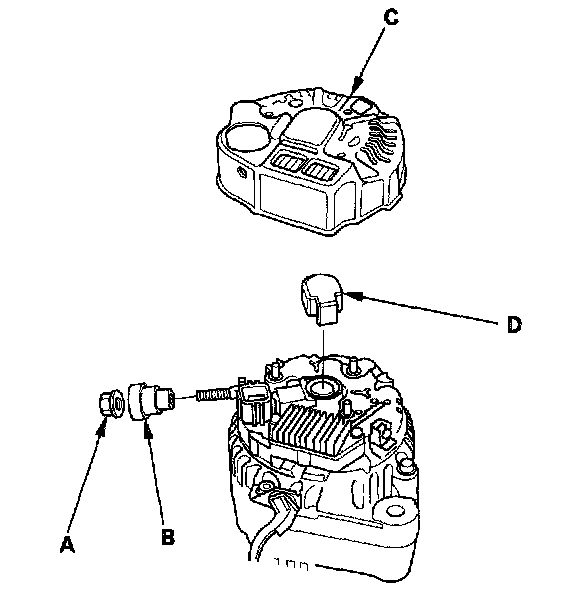 C

D

A

B