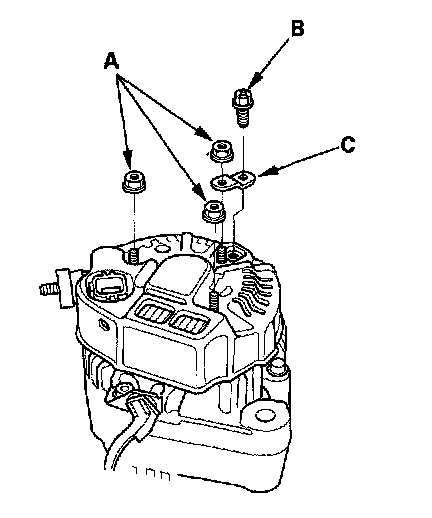 A
B
C