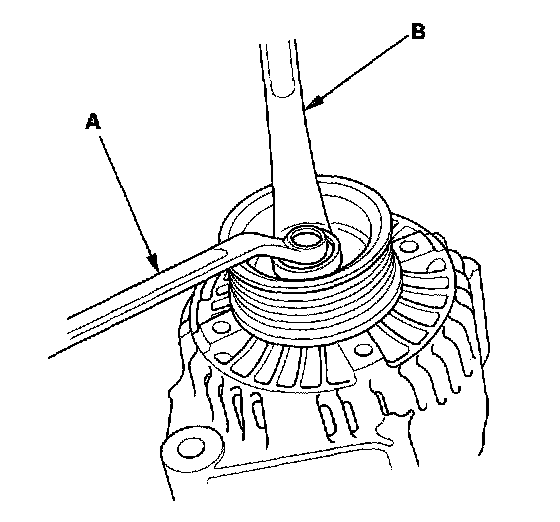 B

A