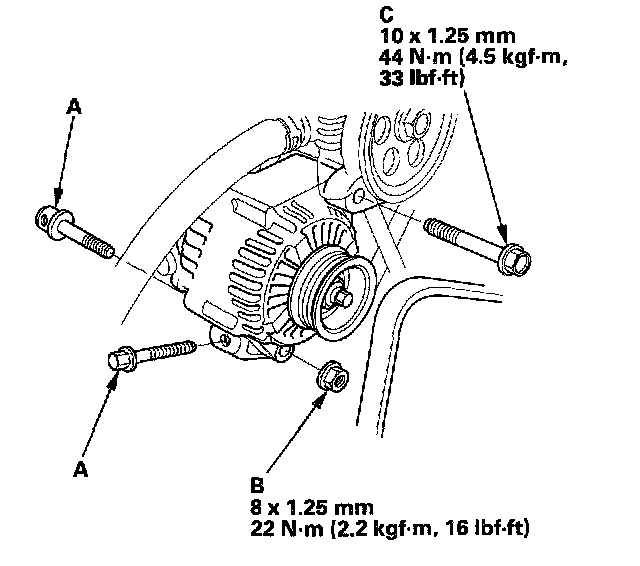 C
10 x 1.25 mm
44 N·m (4.5 kgf·m, 33 lbf·ft)

A

A

B
8 x 1.25 mm
22 N·m (2.2 kgf·m, 16 lbf·ft)