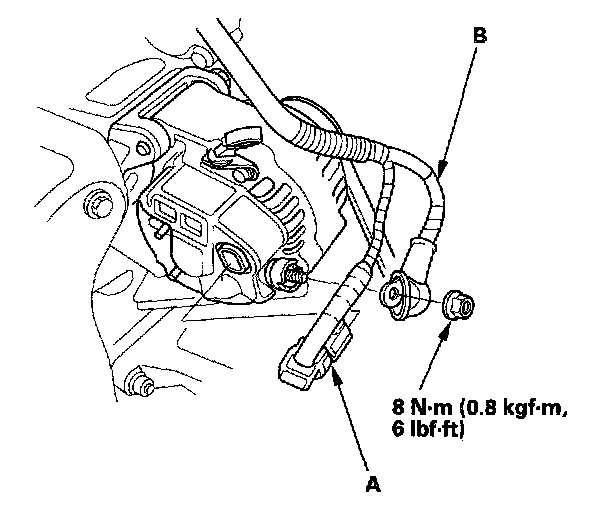 B

8 N·m (0.8 kgf·m, 6 lbf·ft)

A