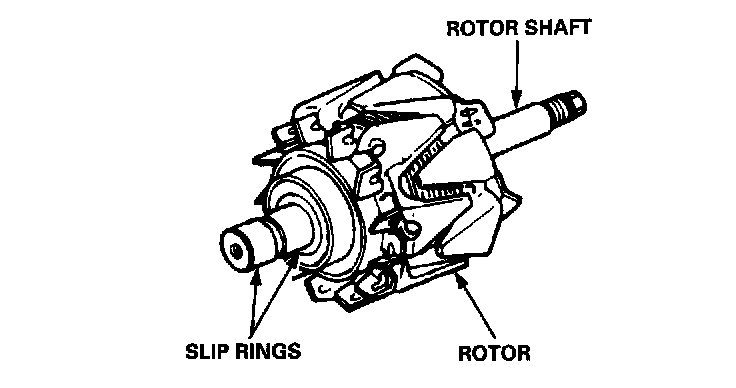 ROTOR SHAFT

SLIP RINGS

ROTOR