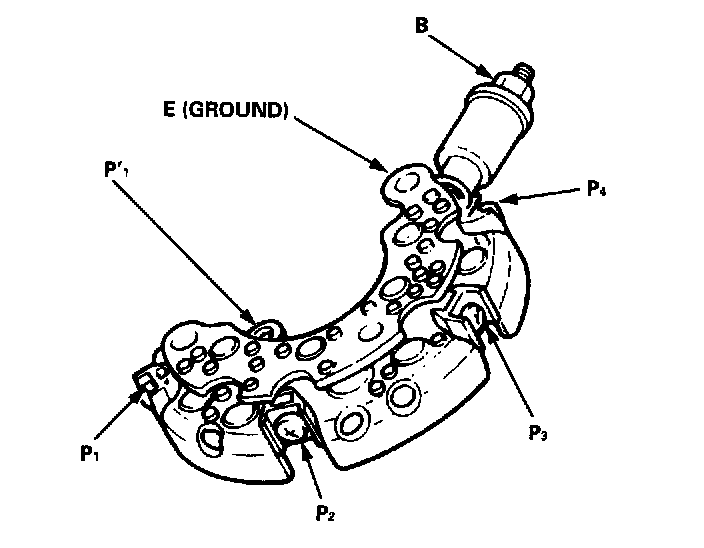 B

E (GROUND)

$P'_1$

$P_4$

$P_3$

$P_1$

$P_2$