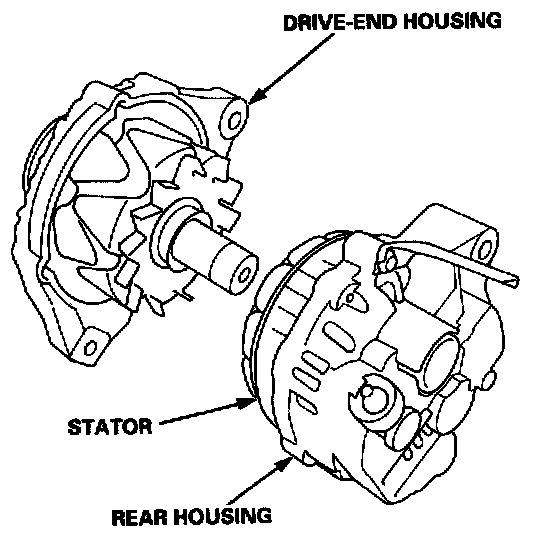 DRIVE-END HOUSING

STATOR

REAR HOUSING