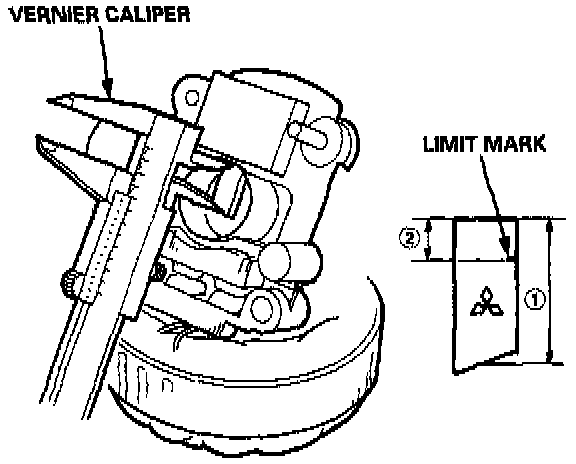 VERNIER CALIPER

LIMIT MARK

②

①