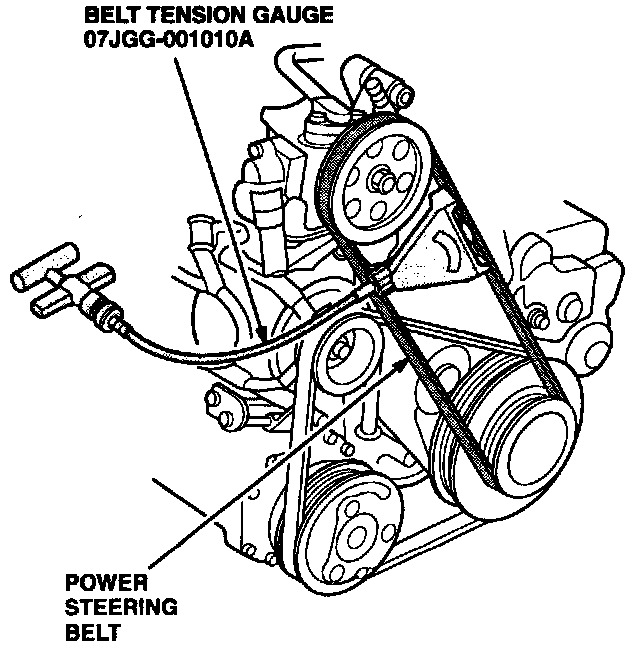 BELT TENSION GAUGE
07JGG-001010A

POWER
STEERING
BELT