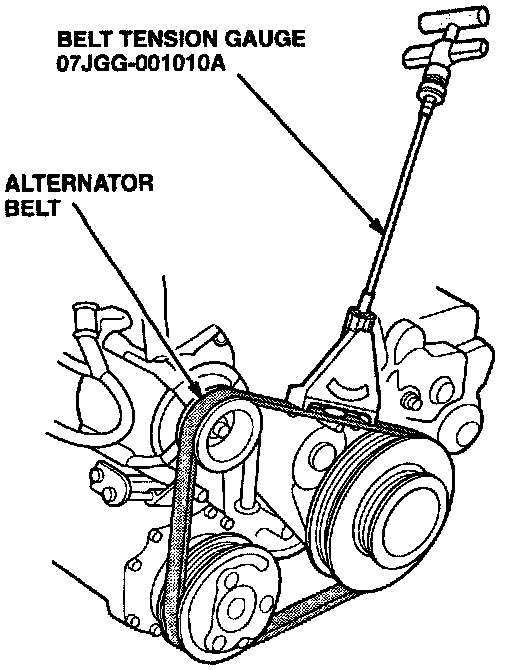 BELT TENSION GAUGE
07JGG-001010A

ALTERNATOR
BELT