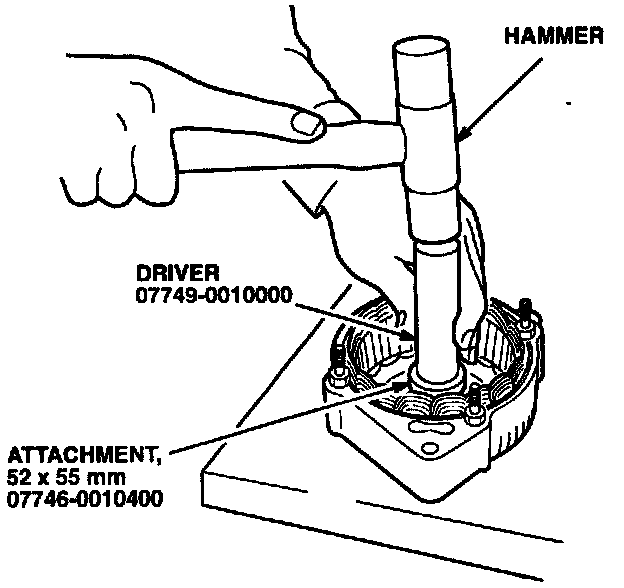 HAMMER

DRIVER
07749-0010000

ATTACHMENT,
52 x 55 mm
07746-0010400