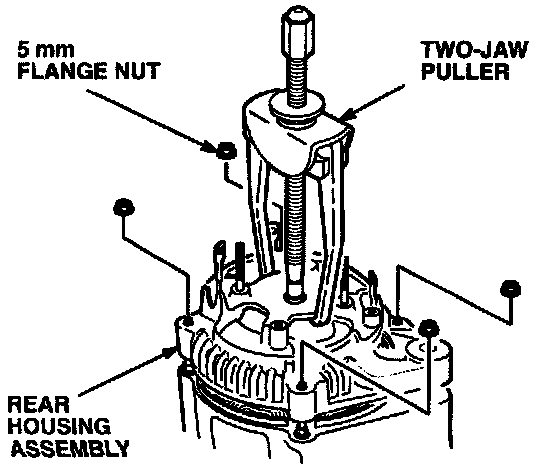 5 mm
FLANGE NUT

TWO-JAW
PULLER

REAR
HOUSING
ASSEMBLY